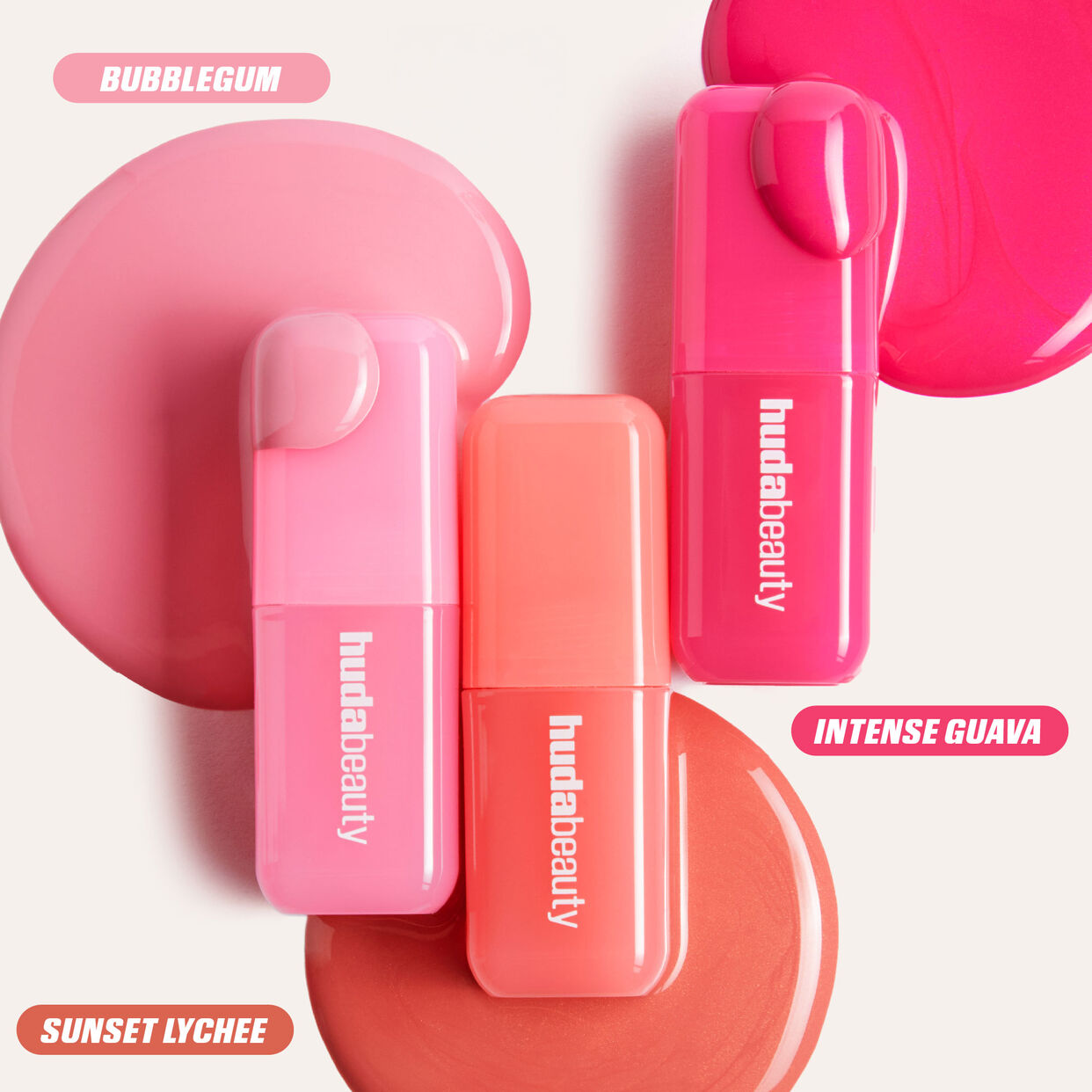 BUBBLEGUM

hudabeauty

hudabeauty

hudabeauty

INTENSE GUAVA

SUNSET LYCHEE