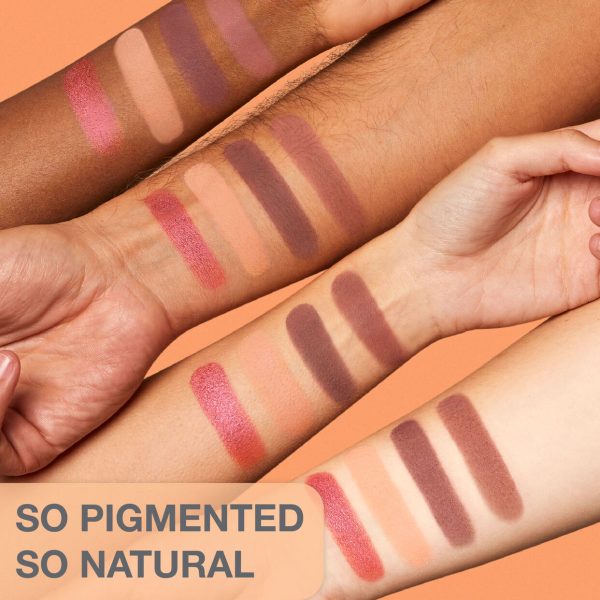 SO PIGMENTED
SO NATURAL