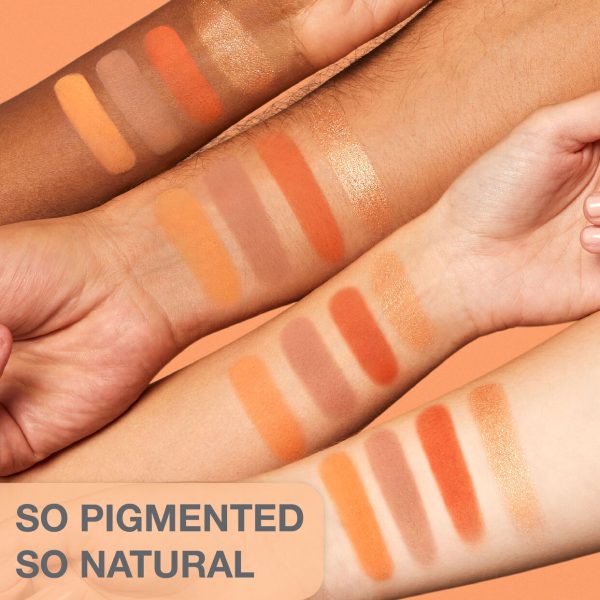 SO PIGMENTED
SO NATURAL