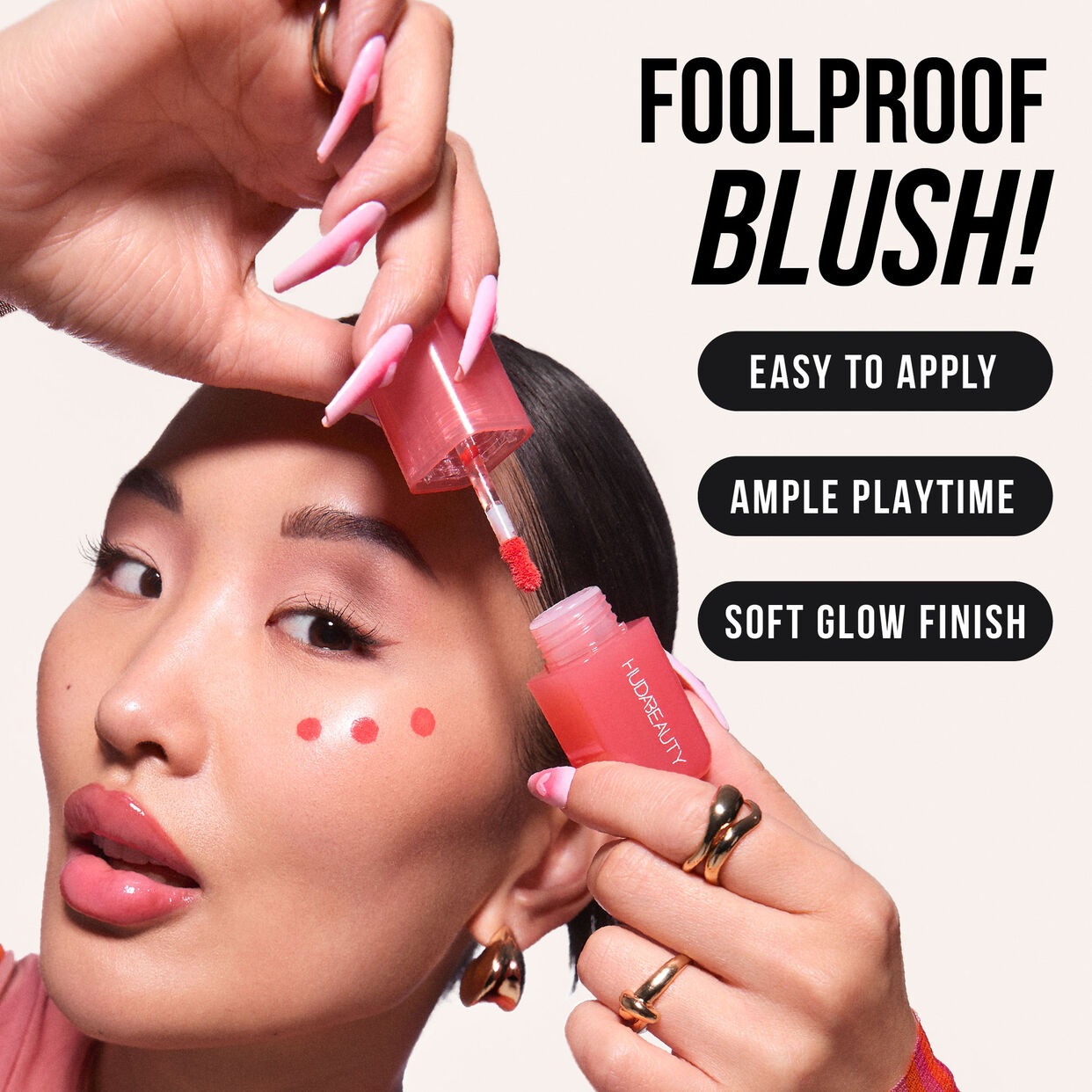 FOOLPROOF BLUSH!

EASY TO APPLY

AMPLE PLAYTIME

SOFT GLOW FINISH

HUDABEAUTY