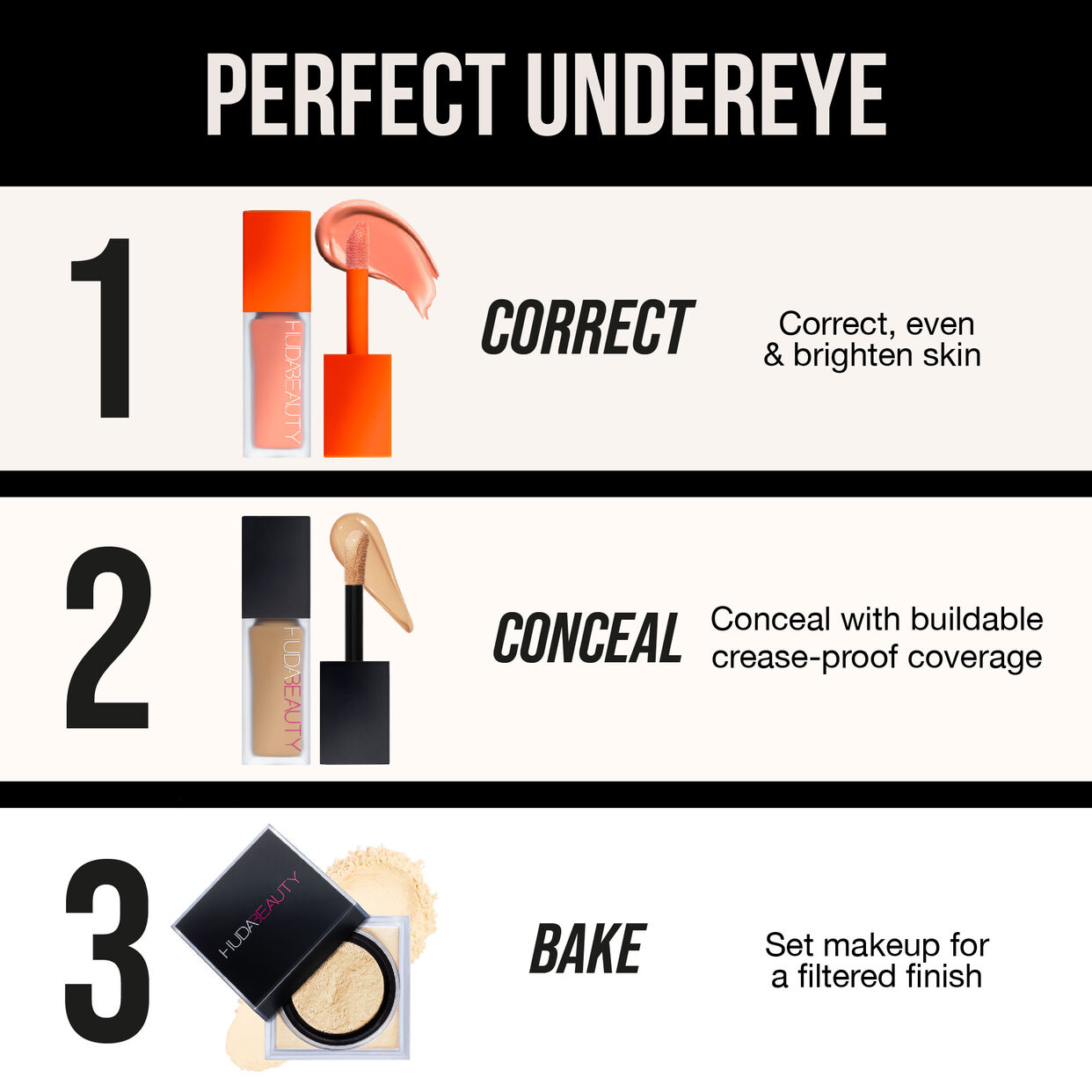 PERFECT UNDEREYE

1

HUDABEAUTY

CORRECT

Correct, even & brighten skin

2

HUDABEAUTY

CONCEAL

Conceal with buildable crease-proof coverage

3

HUDABEAUTY

BAKE

Set makeup for a filtered finish