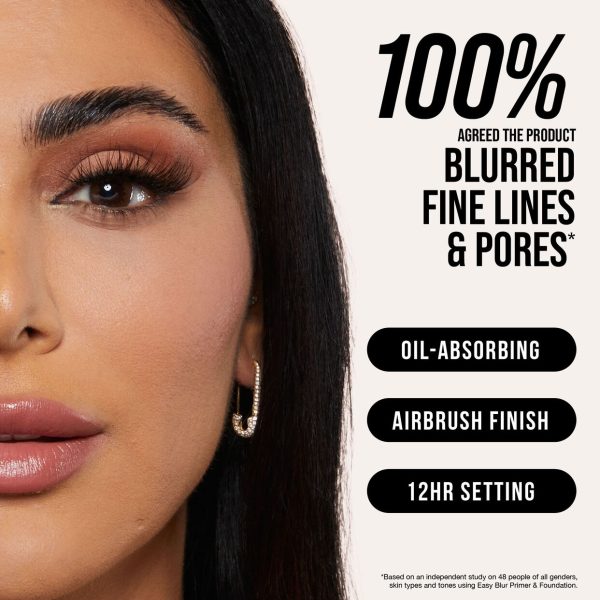 100%
AGREED THE PRODUCT
BLURRED FINE LINES & PORES*

OIL-ABSORBING

AIRBRUSH FINISH

12HR SETTING

*Based on an independent study on 48 people of all genders, skin types and tones using Easy Blur Primer & Foundation.