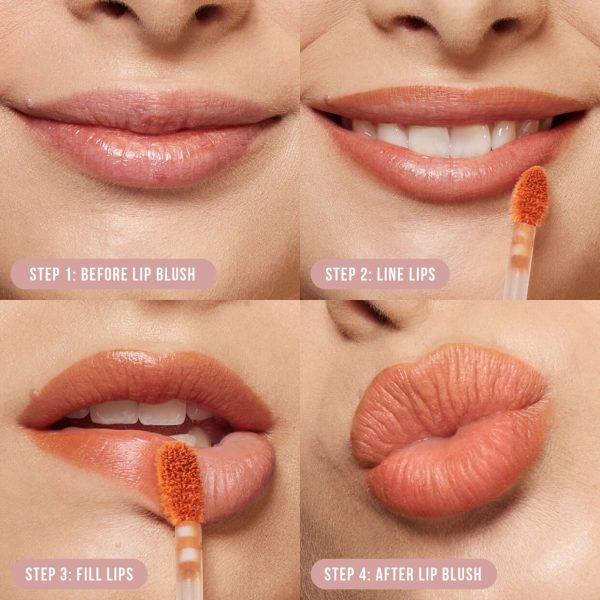 STEP 1: BEFORE LIP BLUSH

STEP 2: LINE LIPS

STEP 3: FILL LIPS

STEP 4: AFTER LIP BLUSH